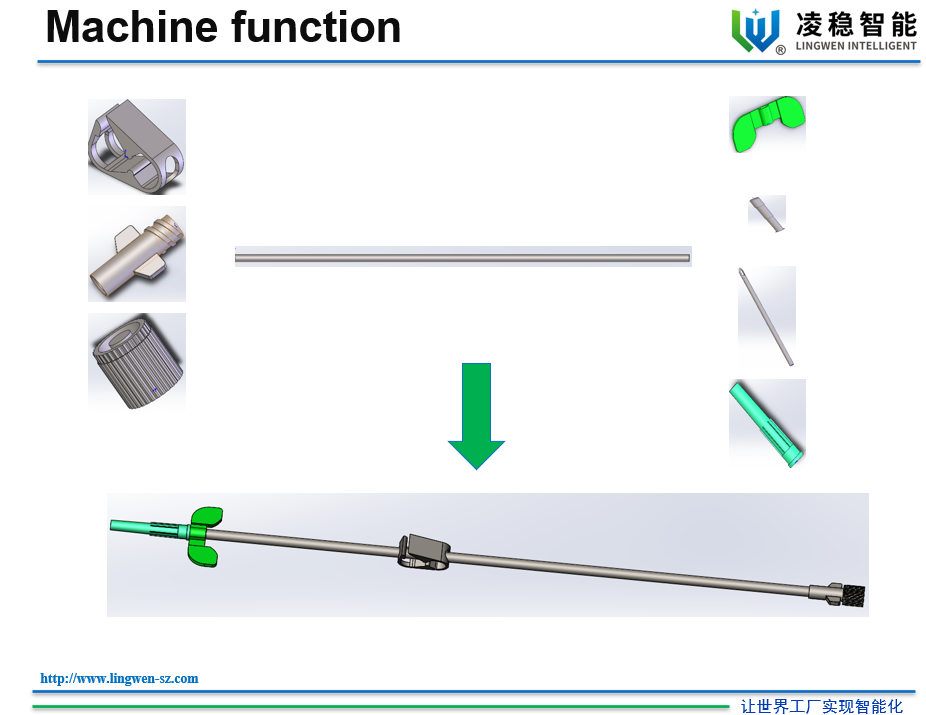 Machine function

凌稳智能
LINGWEN INTELLIGENT

http://www.lingwen-sz.com

让世界工厂实现智能化